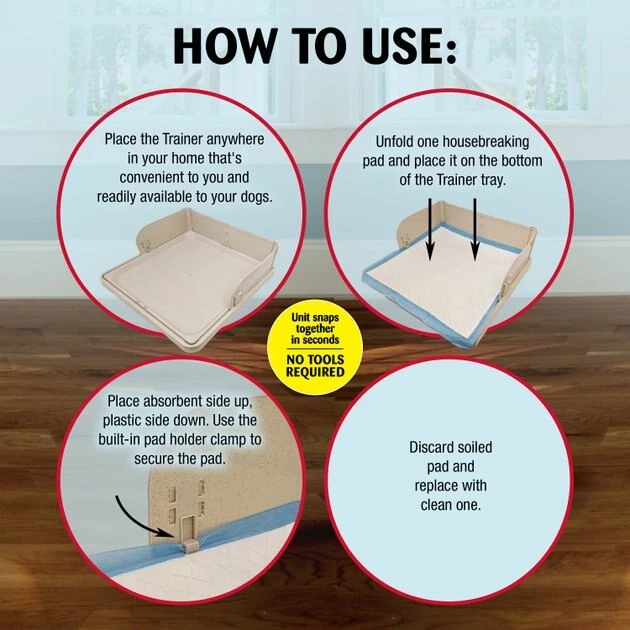 HOW TO USE:

Place the Trainer anywhere in your home that's convenient to you and readily available to your dogs.

Unfold one housebreaking pad and place it on the bottom of the Trainer tray.

Unit snaps together in seconds

NO TOOLS REQUIRED

Place absorbent side up, plastic side down. Use the built-in pad holder clamp to secure the pad.

Discard soiled pad and replace with clean one.